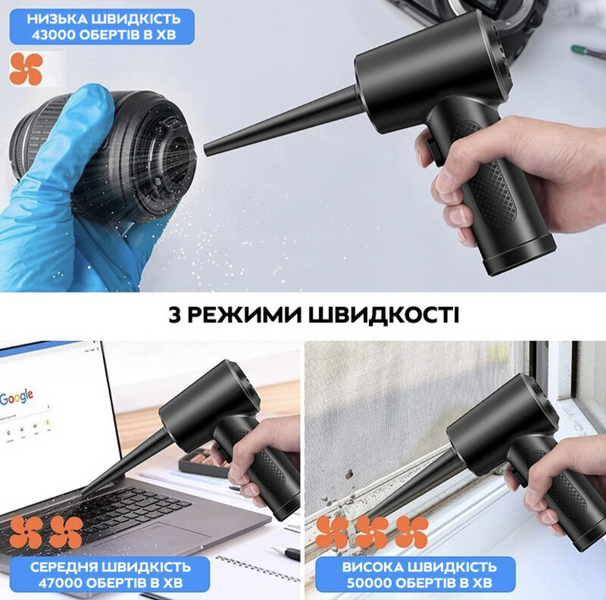 НИЗЬКА ШВИДКІСТЬ
43000 ОБЕРТІВ В ХВ

3 РЕЖИМИ ШВИДКОСТІ

Google

СЕРЕДНЯ ШВИДКІСТЬ
47000 ОБЕРТІВ В ХВ

ВИСОКА ШВИДКІСТЬ
50000 ОБЕРТІВ В ХВ